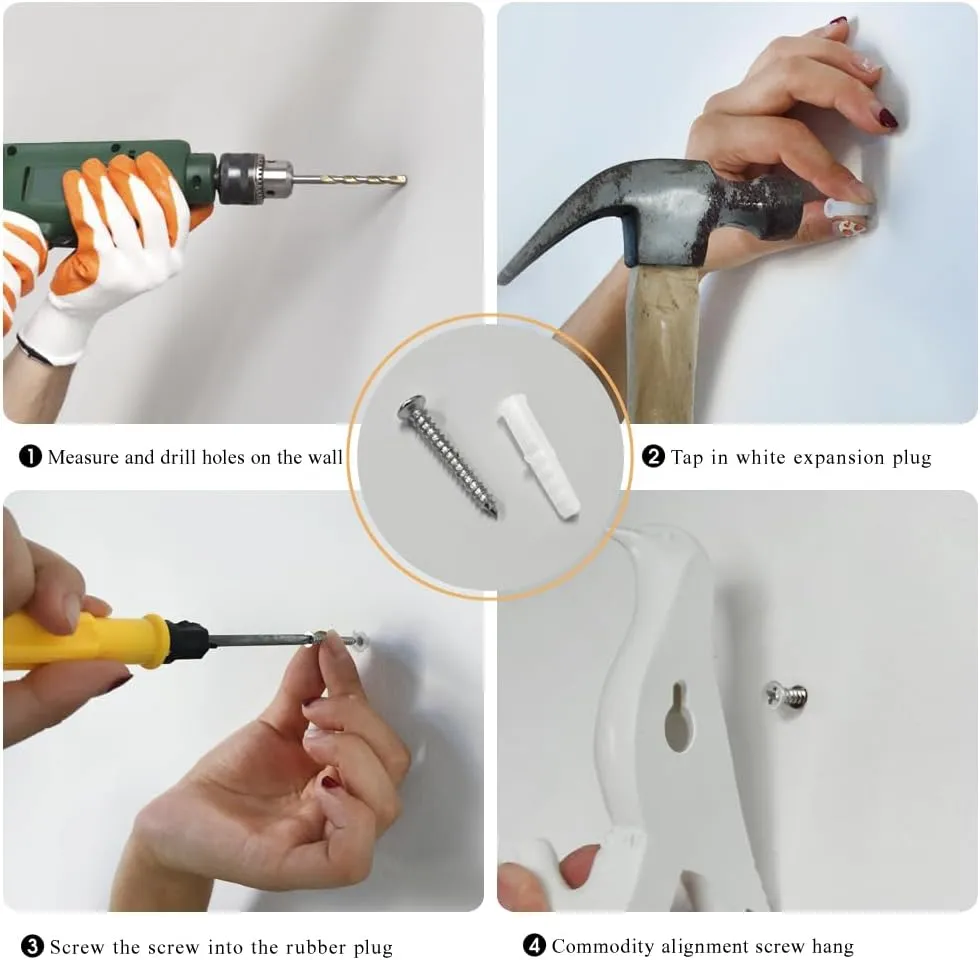 ❶ Measure and drill holes on the wall

❷ Tap in white expansion plug

❸ Screw the screw into the rubber plug

❹ Commodity alignment screw hang